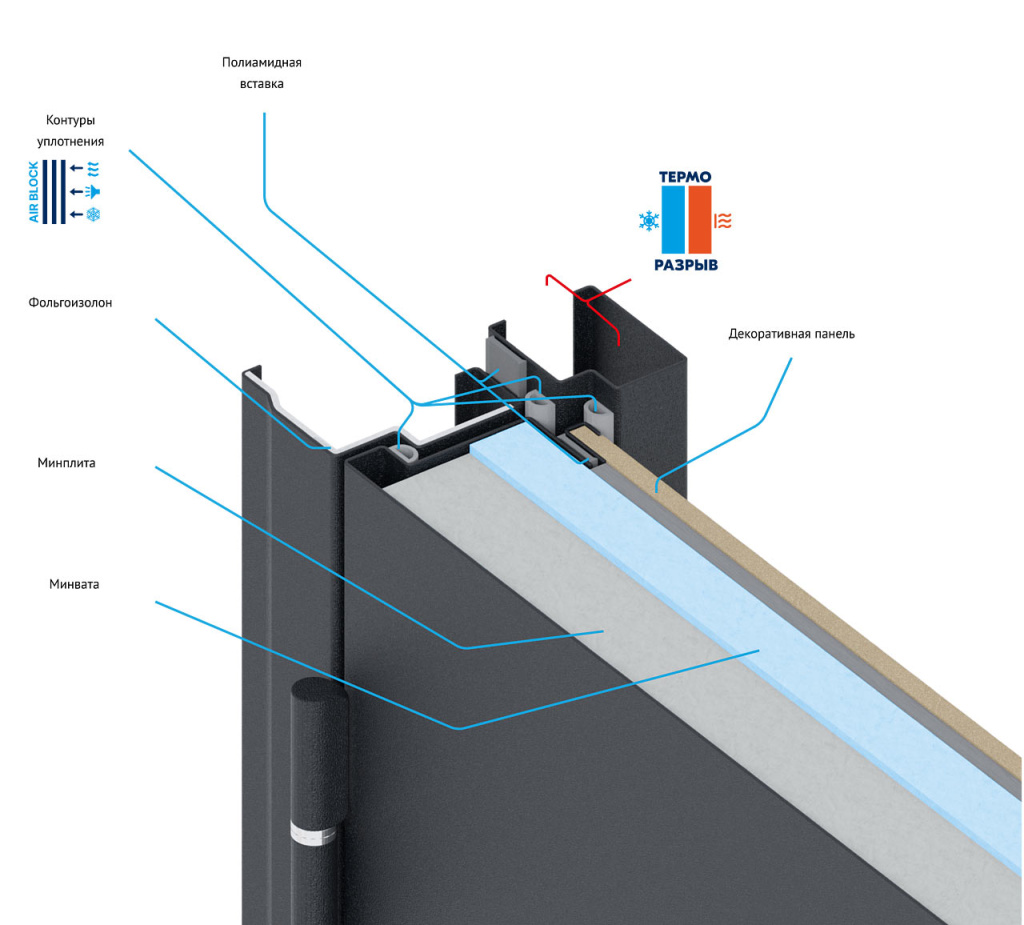 Полиамидная вставка

Контуры уплотнения

AIR BLOCK

ТЕРМО
РАЗРЫВ

Фольгоизолон

Декоративная панель

Минплита

Минвата